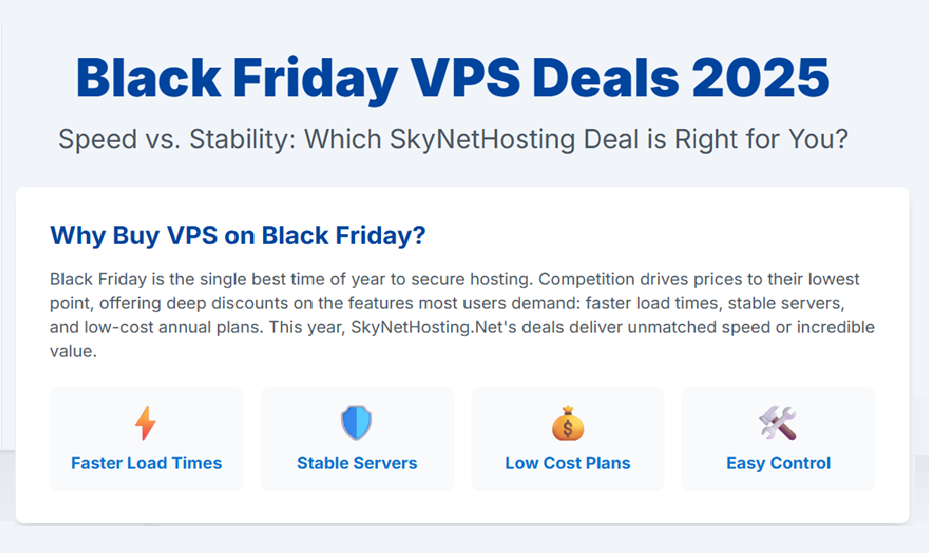 Black Friday VPS Deals 2025

Speed vs. Stability: Which SkyNetHosting Deal is Right for You?

Why Buy VPS on Black Friday?

Black Friday is the single best time of year to secure hosting. Competition drives prices to their lowest point, offering deep discounts on the features most users demand: faster load times, stable servers, and low-cost annual plans. This year, SkyNetHosting.Net's deals deliver unmatched speed or incredible value.

Faster Load Times

Stable Servers

Low Cost Plans

Easy Control